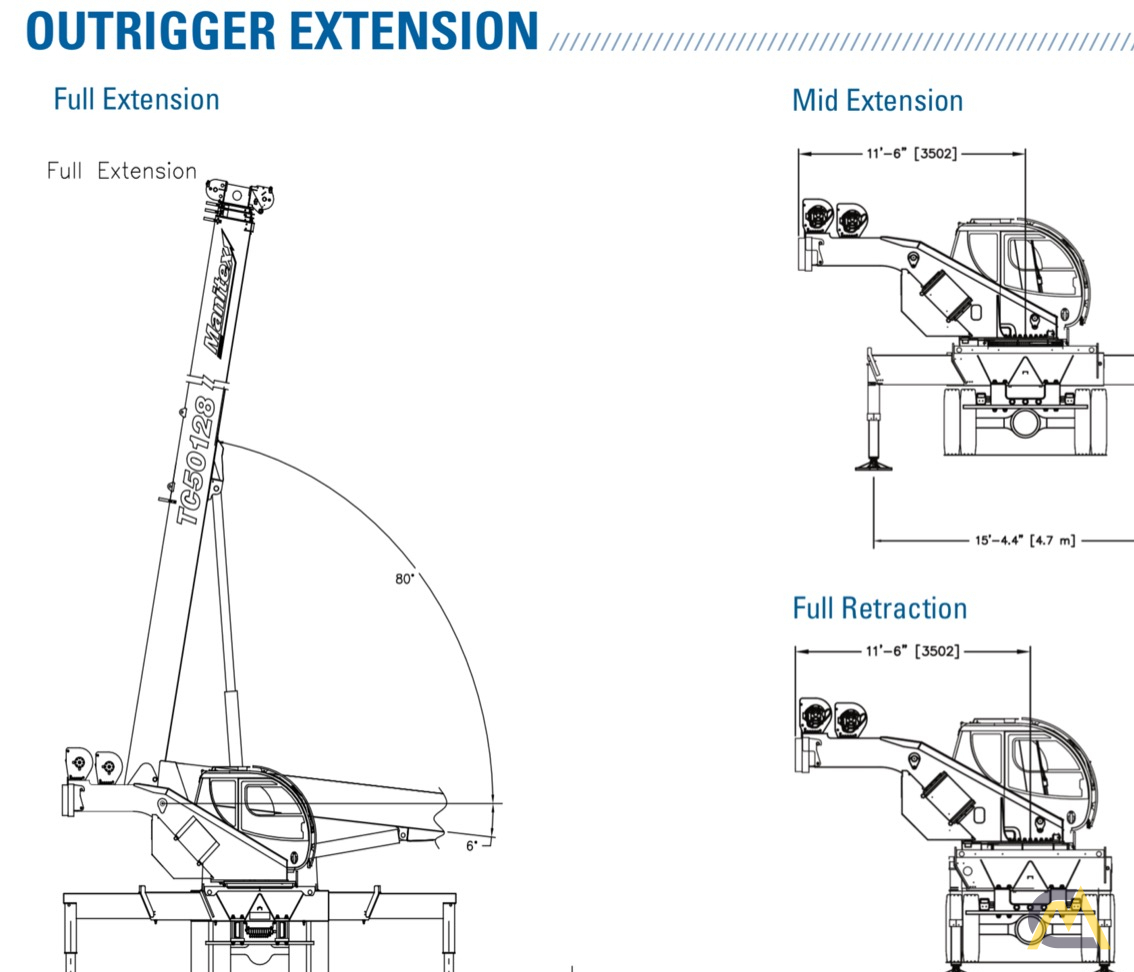 OUTRIGGER EXTENSION

Full Extension

Full Extension

Manitex

TC50128

80°

6°

Mid Extension

11'-6" [3502]

15'-4.4" [4.7 m]

Full Retraction

11'-6" [3502]